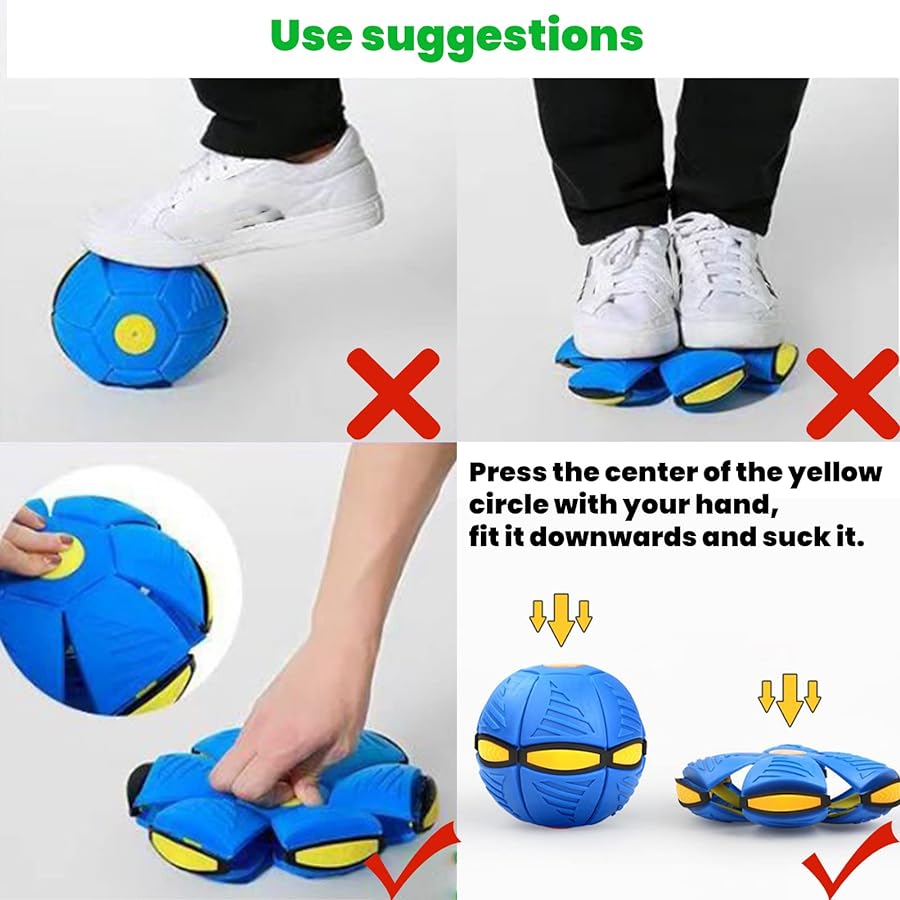 Use suggestions

Press the center of the yellow circle with your hand, fit it downwards and suck it.